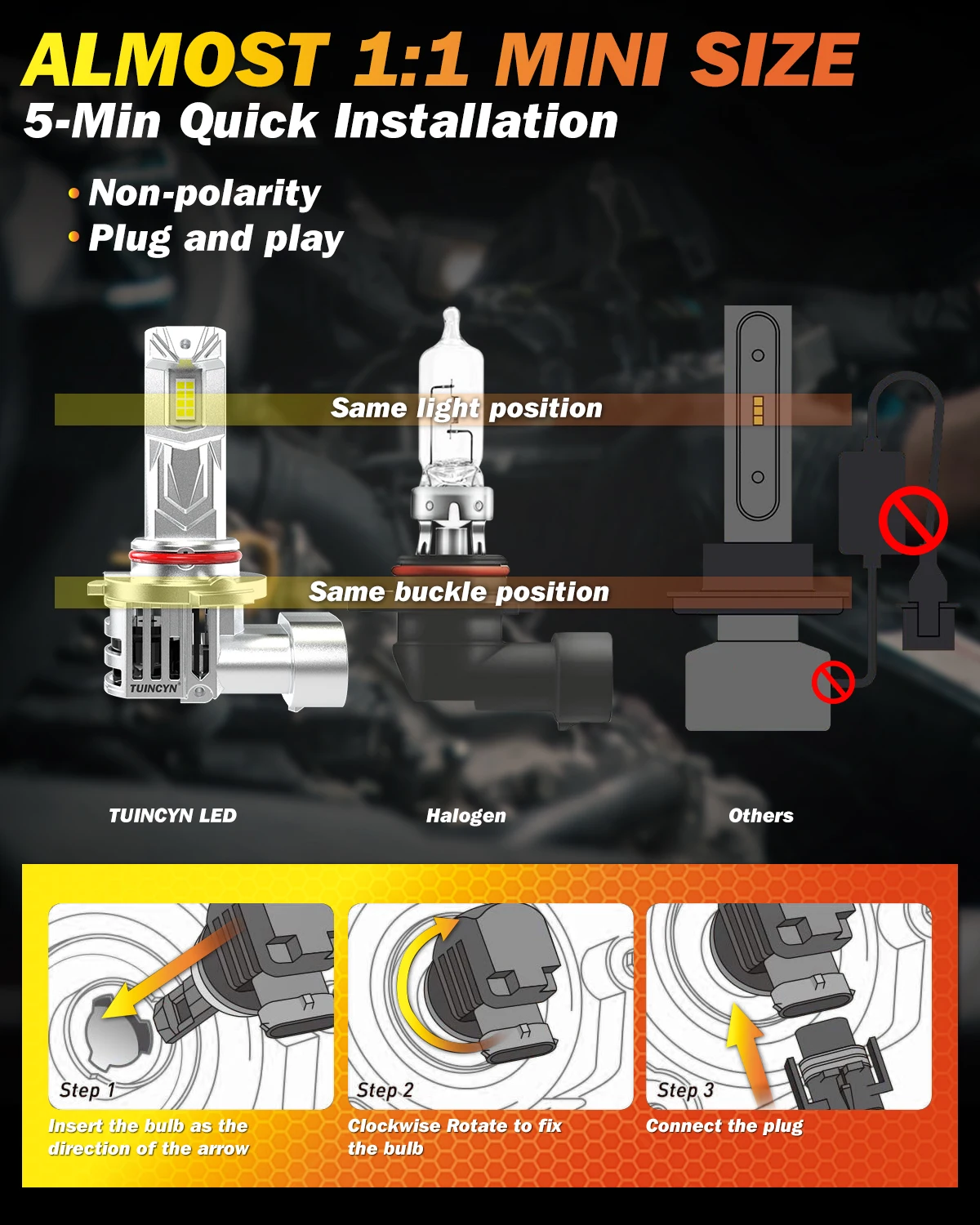 ALMOST 1:1 MINI SIZE

5-Min Quick Installation

• Non-polarity
• Plug and play

Same light position

Same buckle position

TUINCYN

TUINCYN LED

Halogen

Others

Step 1

Insert the bulb as the direction of the arrow

Step 2

Clockwise Rotate to fix the bulb

Step 3

Connect the plug